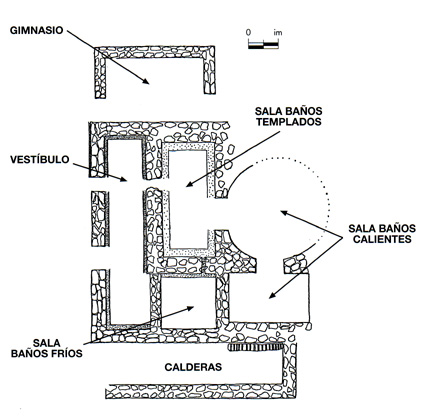 GIMNASIO

0 im

SALA BAÑOS TEMPLADOS

VESTÍBULO

SALA BAÑOS CALIENTES

SALA BAÑOS FRÍOS

CALDERAS